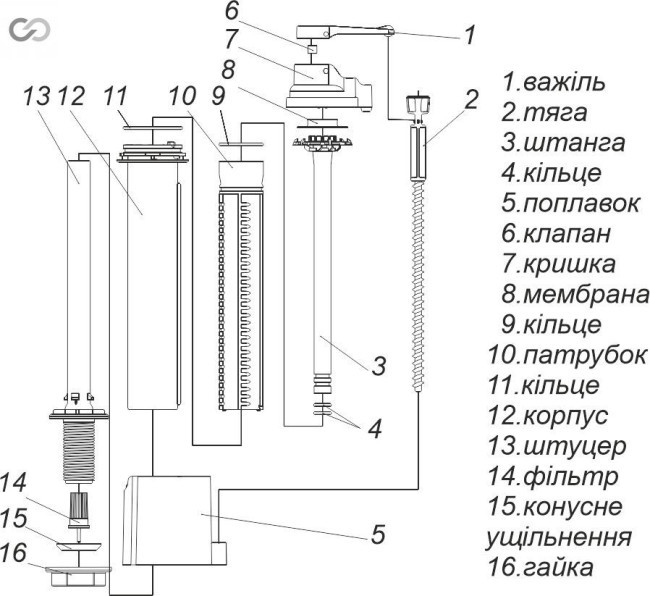 6
7
8
1
13 12
11
10
9
2
3
4
14
15
16
5

1.важіль
2.тяга
3.штанга
4.кільце
5.поплавок
6.клапан
7.кришка
8.мембрана
9.кільце
10.патрубок
11.кільце
12.корпус
13.штуцер
14.фільтр
15.конусне ущільнення
16.гайка